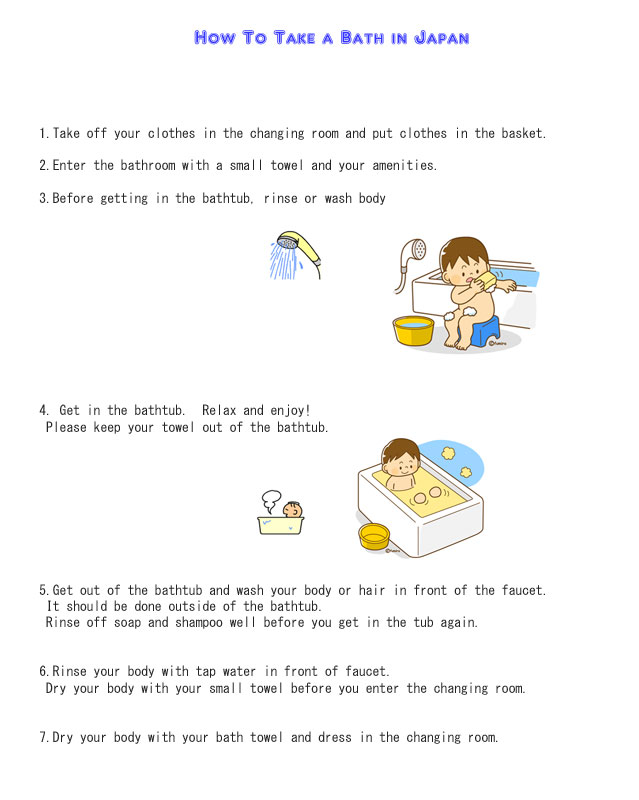 How To Take a Bath in Japan

1. Take off your clothes in the changing room and put clothes in the basket.

2. Enter the bathroom with a small towel and your amenities.

3. Before getting in the bathtub, rinse or wash body

4. Get in the bathtub. Relax and enjoy!
Please keep your towel out of the bathtub.

5. Get out of the bathtub and wash your body or hair in front of the faucet.
It should be done outside of the bathtub.
Rinse off soap and shampoo well before you get in the tub again.

6. Rinse your body with tap water in front of faucet.
Dry your body with your small towel before you enter the changing room.

7. Dry your body with your bath towel and dress in the changing room.